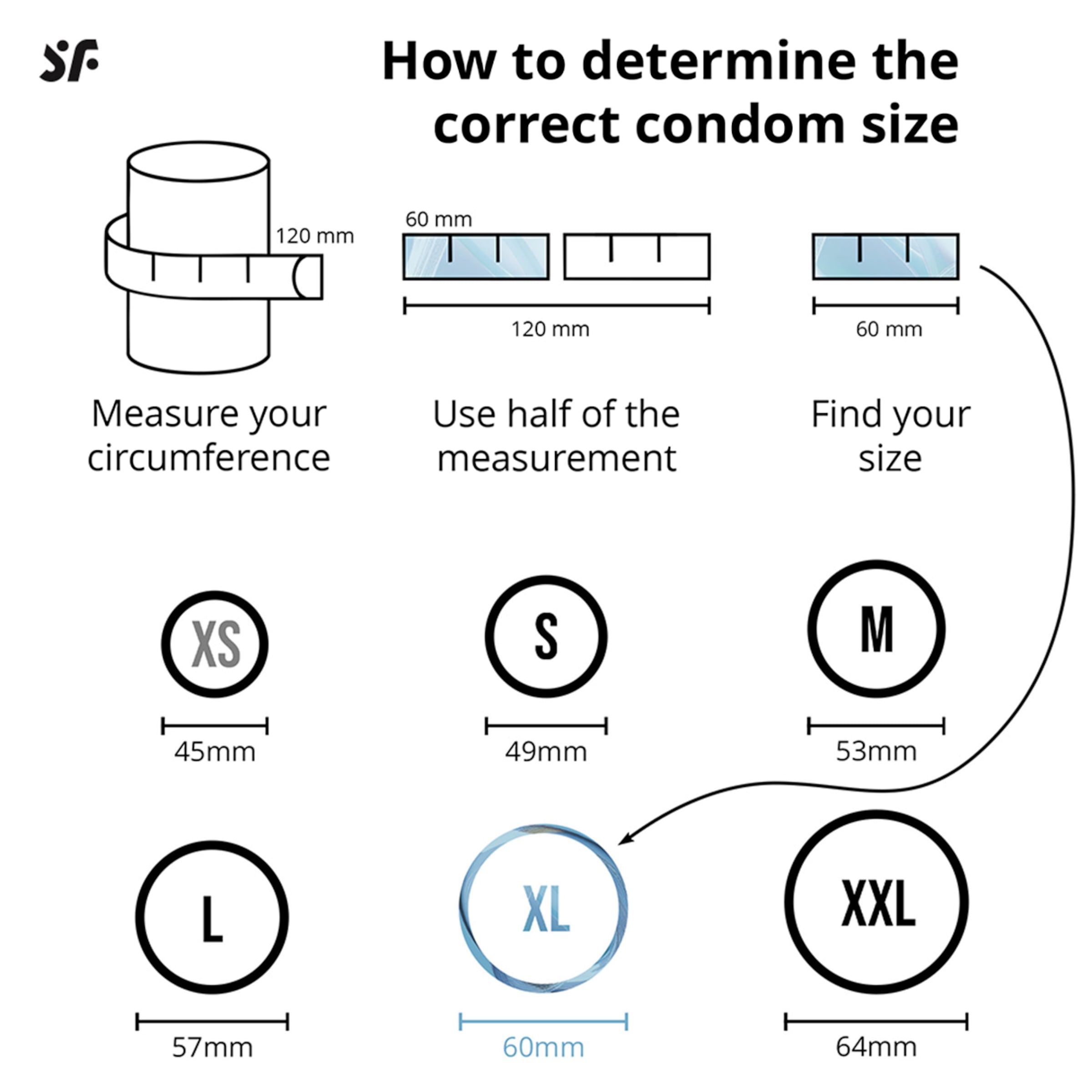 SF

How to determine the correct condom size

120 mm

60 mm

120 mm

60 mm

Measure your circumference

Use half of the measurement

Find your size

XS
45mm

S
49mm

M
53mm

L
57mm

XL
60mm

XXL
64mm